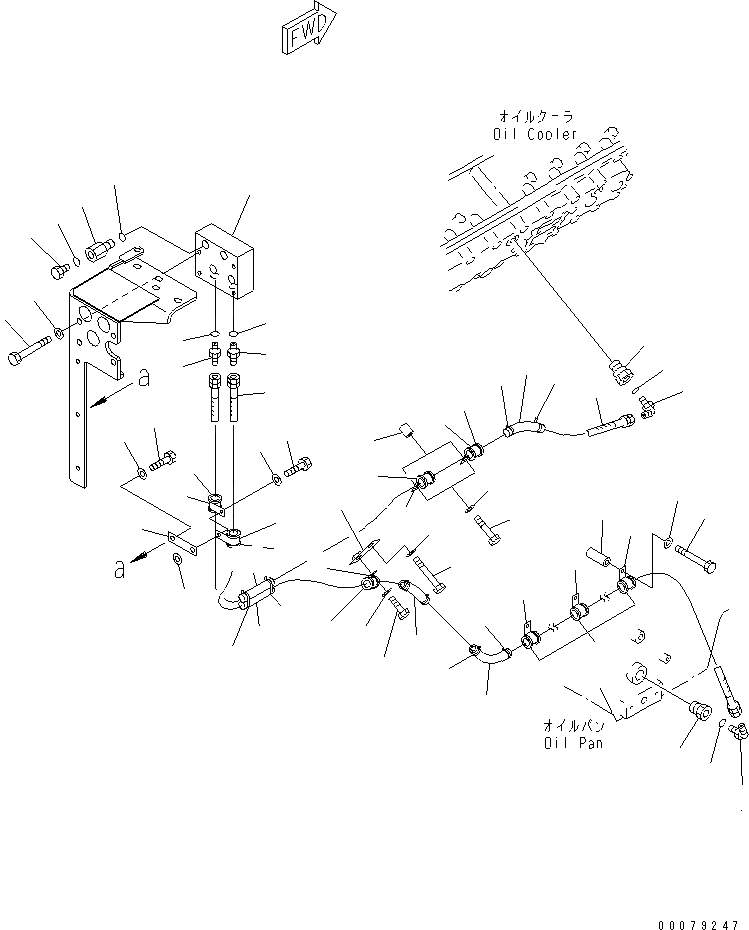 FWD

オイルクーラ
Oil Cooler

a

a

オイルパン
Oil Pan

00079247