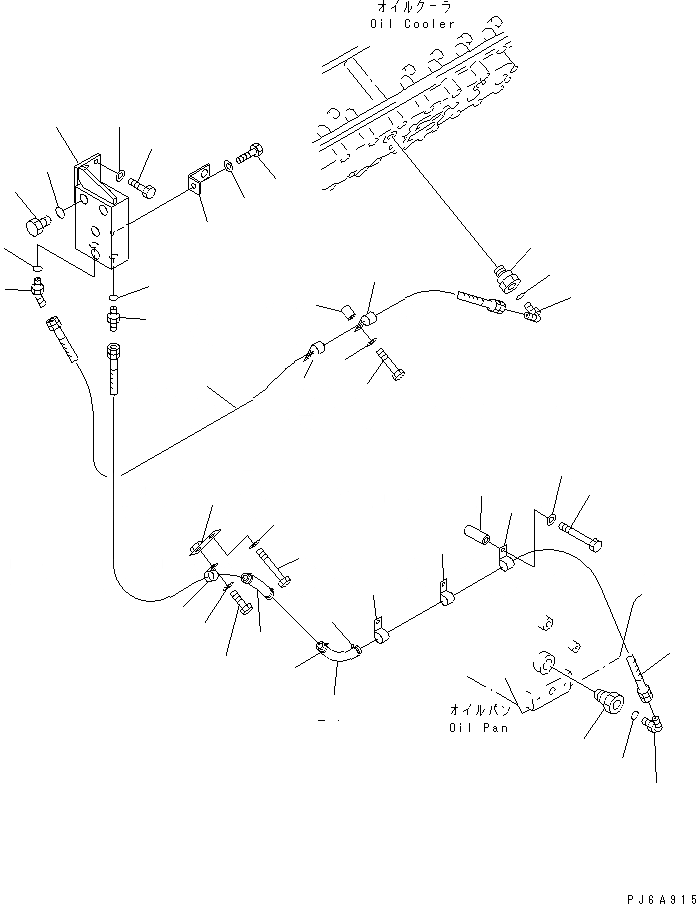 オイルクーラ
Oil Cooler

オイルパン
Oil Pan

PJ6A915