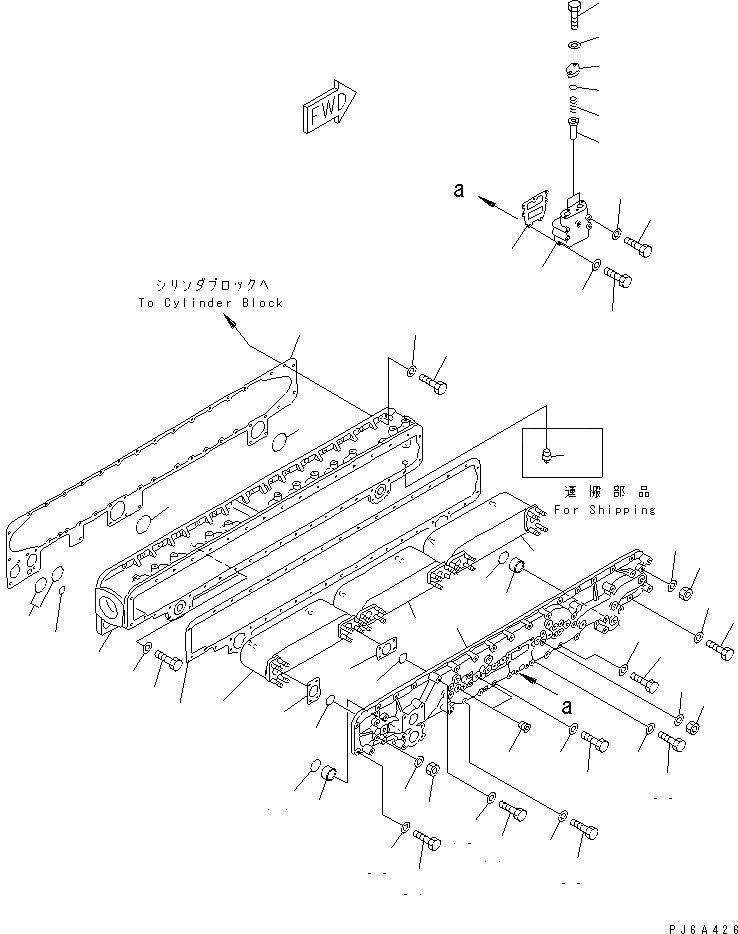 FWD

a

シリンダブロックへ
To Cylinder Block

運搬部品
For Shipping

a

PJ6A426