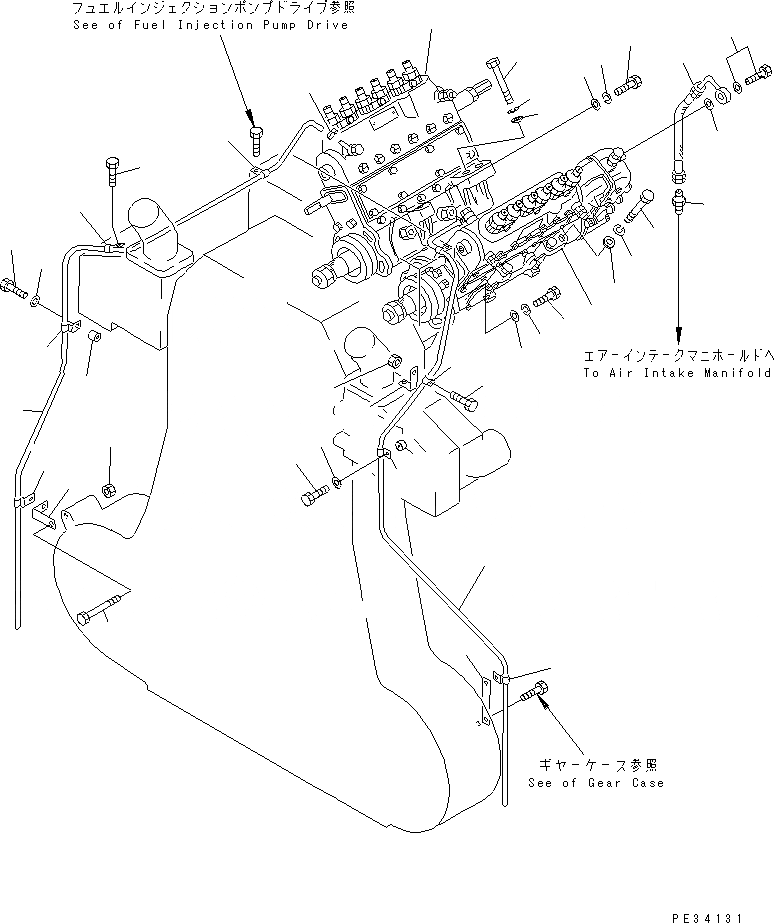 フュエルインジェクションポンプドライブ参照
See of Fuel Injection Pump Drive

エアーインテークマニホールドへ
To Air Intake Manifold

ギヤーケース参照
See of Gear Case

PE34131