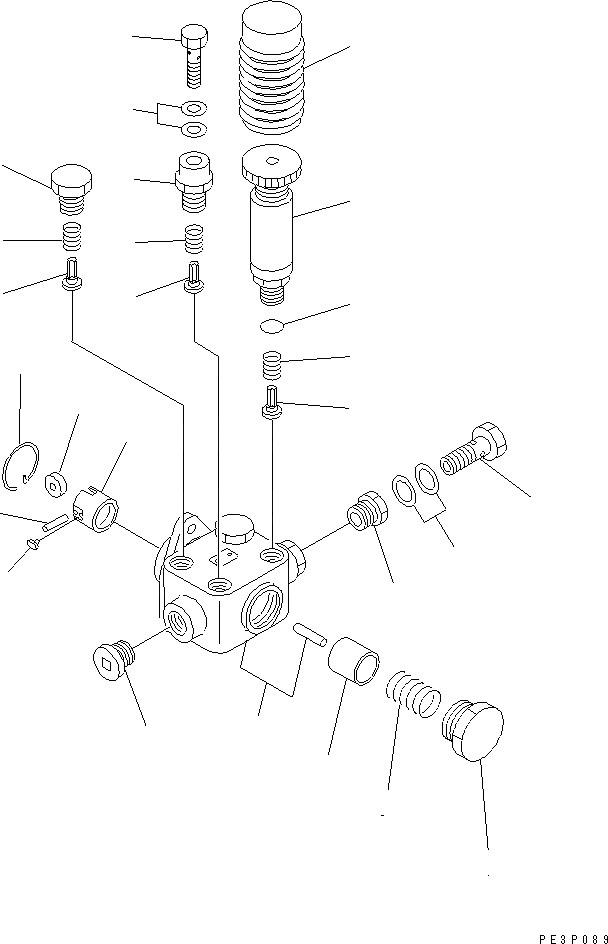 PE3P089