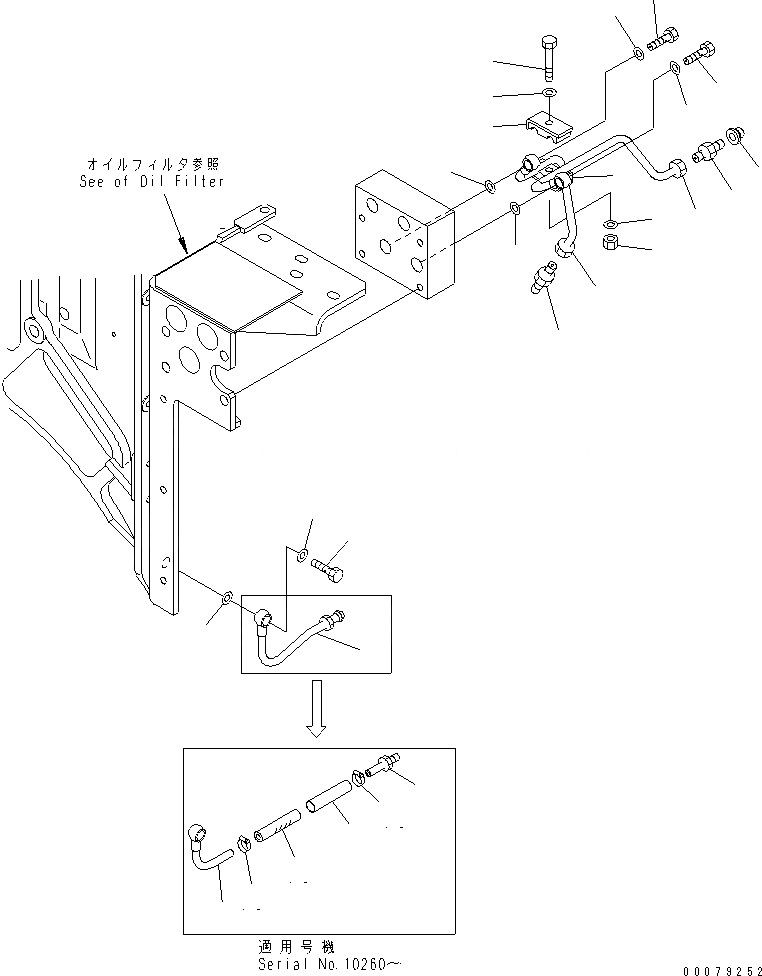 オイルフィルタ参照
See of Oil Filter

適用号機
Serial No.10260～

00079252