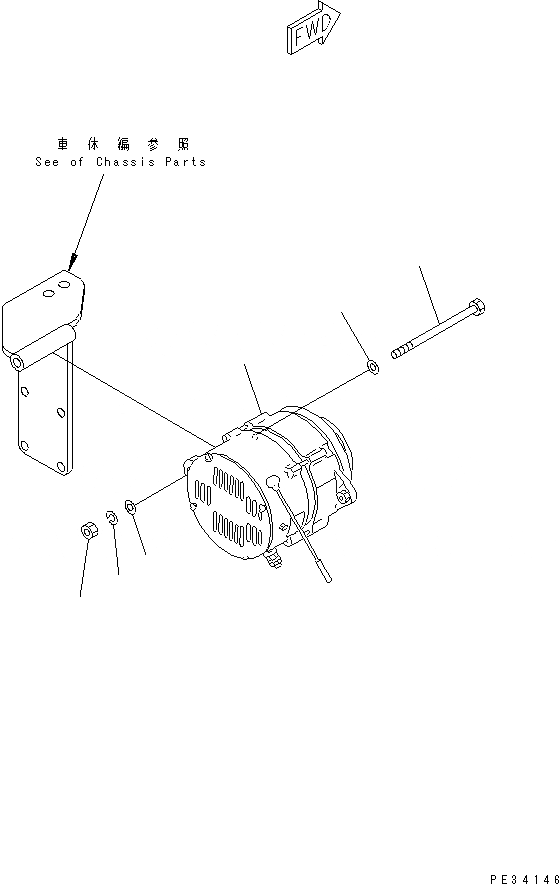 FWD

車体編参照
See of Chassis Parts

PE34146