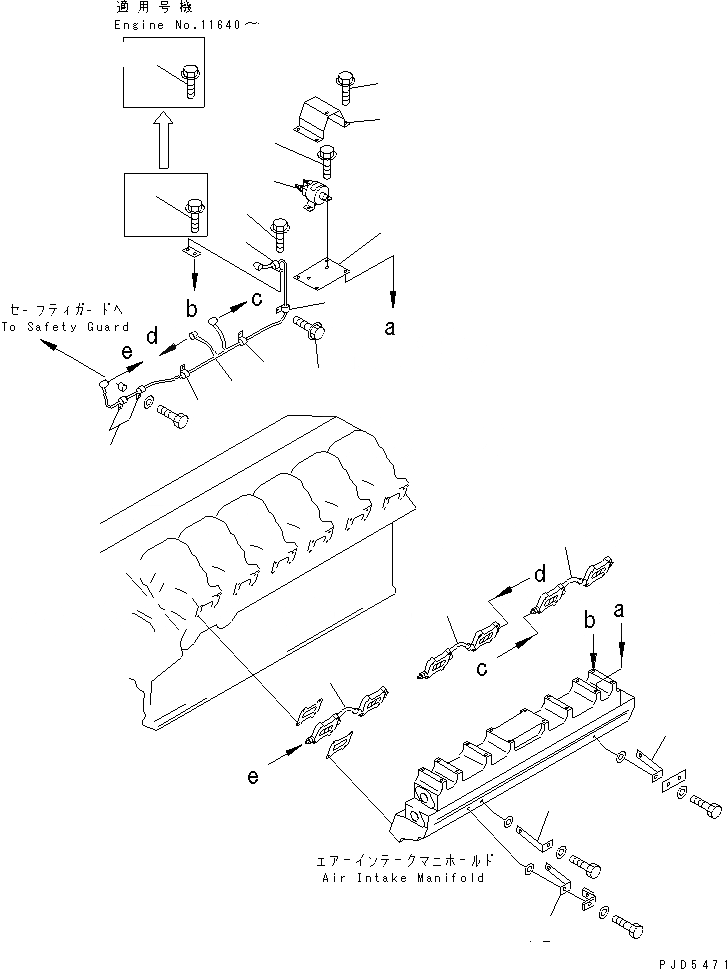 適用号機
Engine No.11640～

セーフティガードへ
To Safety Guard

b
c
d
e
a

d
b
a
c
e

エアーインテークマニホールド
Air Intake Manifold

PJD5471