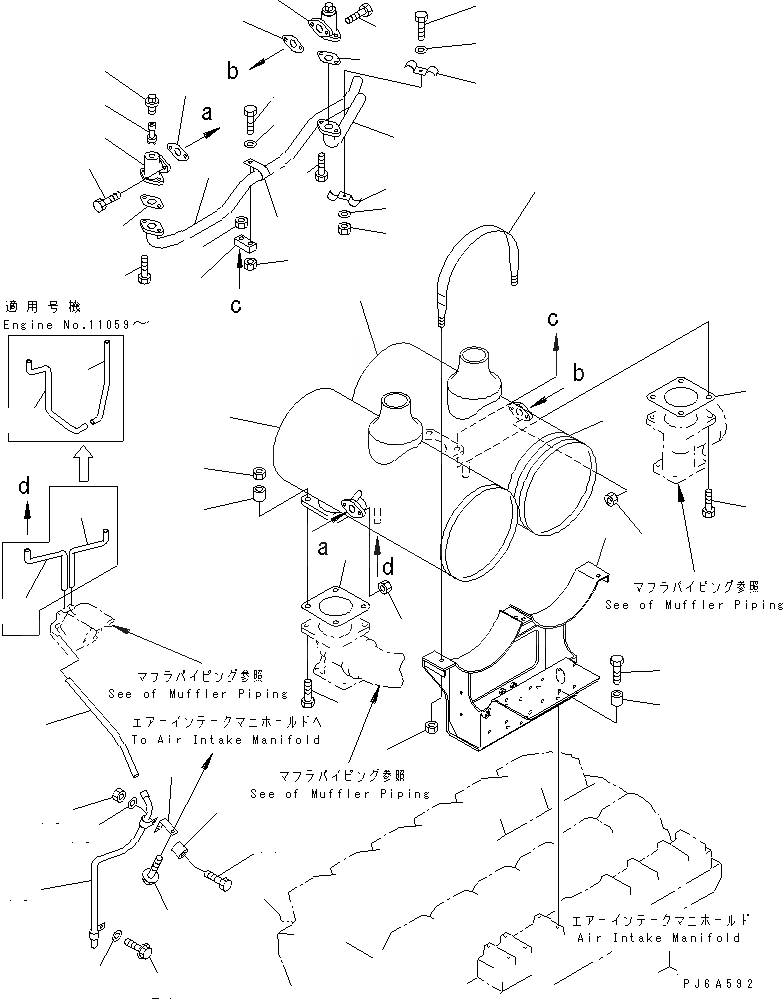 b

a

c

適用号機
Engine No.11059～

d

c

b

a

d

マフラパイピング参照
See of Muffler Piping

マフラパイピング参照
See of Muffler Piping

エアーインテークマニホールドへ
To Air Intake Manifold

マフラパイピング参照
See of Muffler Piping

エアーインテークマニホールド
Air Intake Manifold

PJ6A592