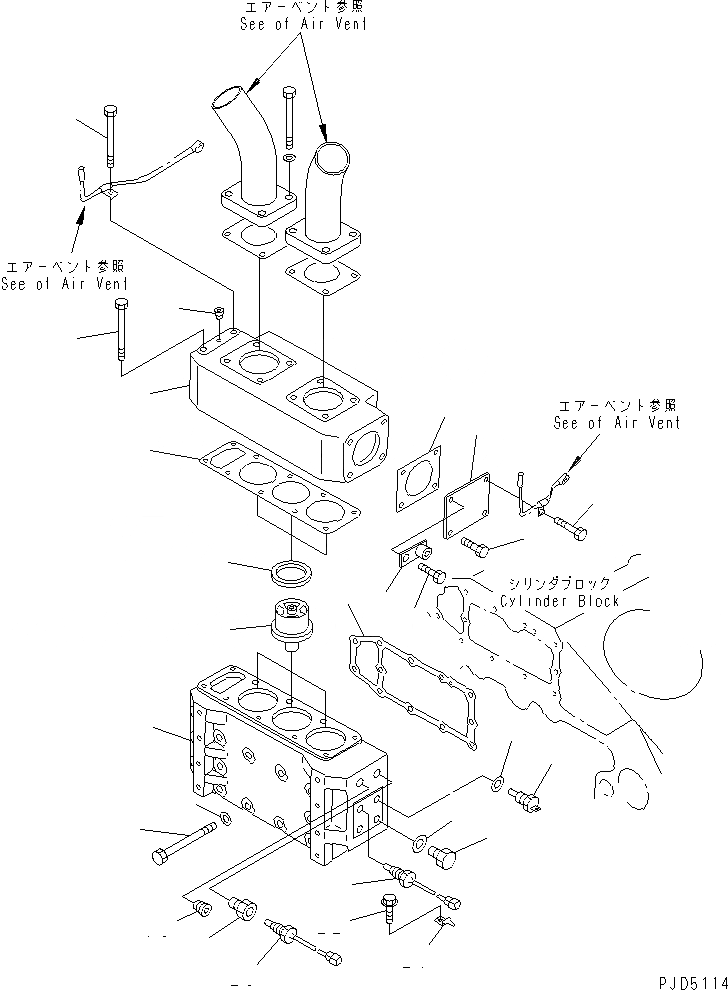 エアーベント参照
See of Air Vent

エアーベント参照
See of Air Vent

エアーベント参照
See of Air Vent

シリンダブロック
Cylinder Block

PJD5114