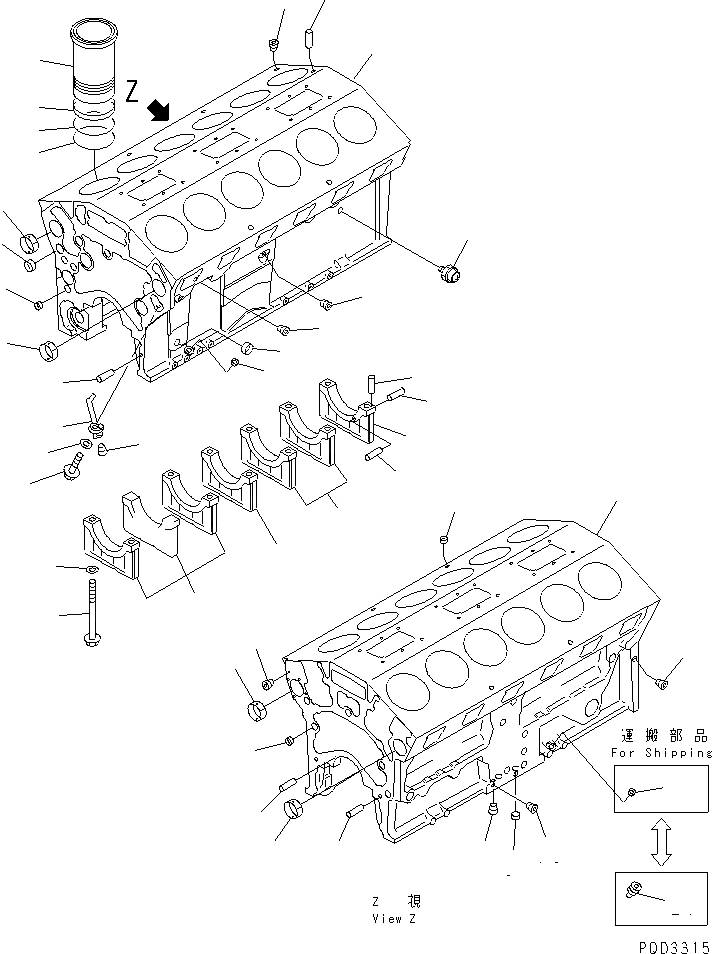 Z

運搬部品
For Shipping

Z 視
View Z

P0D3315