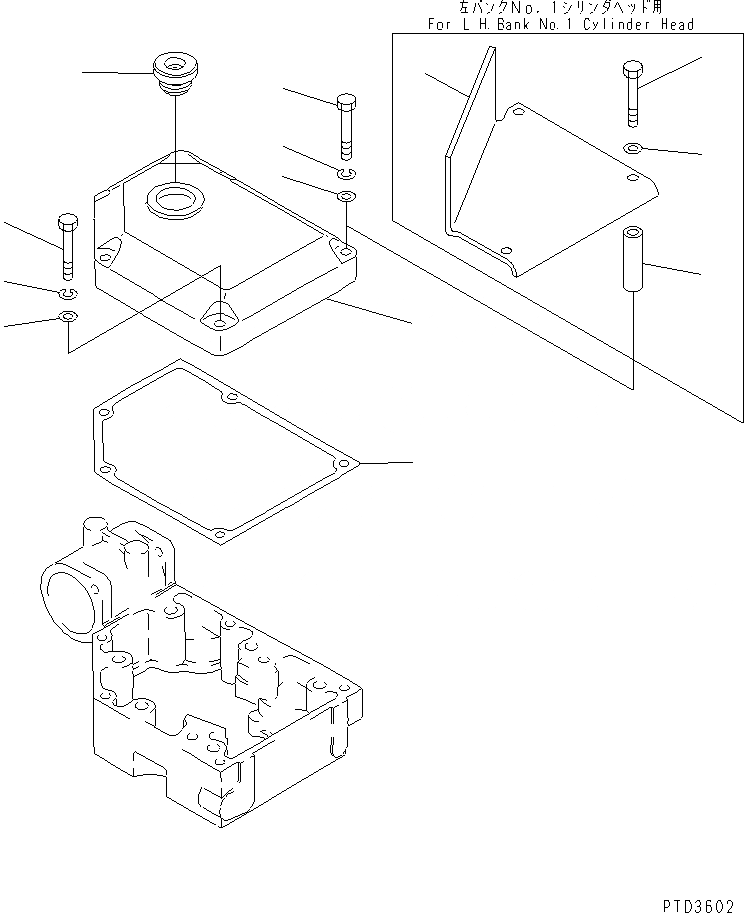 左バンクNo. 1シリンダヘッド用
For L H. Bank No. 1 Cylinder Head

PTD3602