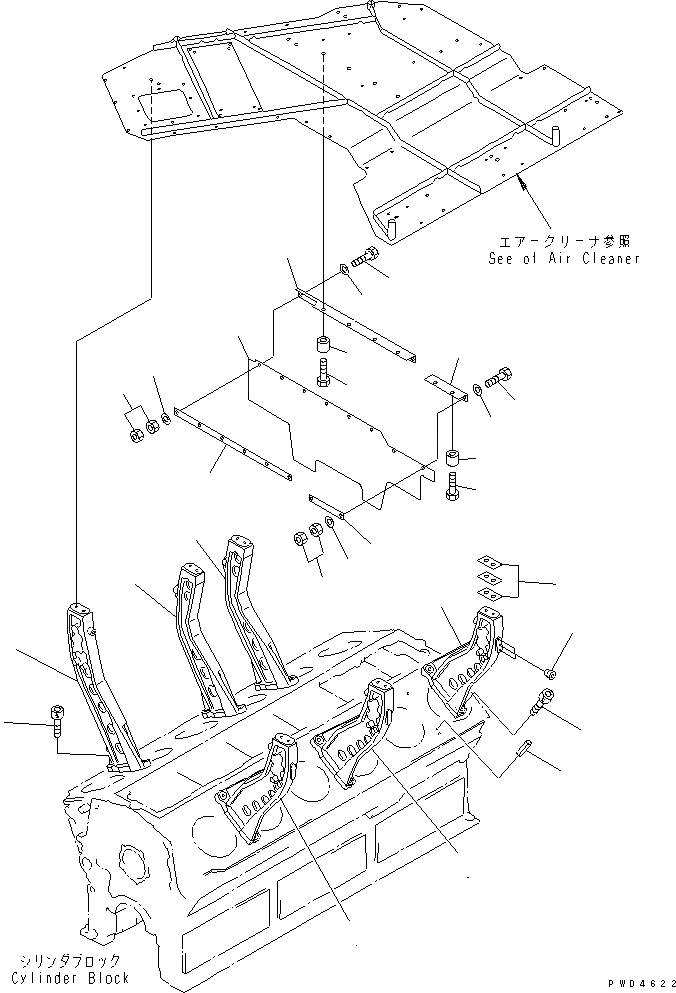 エアークリーナ参照
See of Air Cleaner

シリンダブロック
Cylinder Block

PWD4622