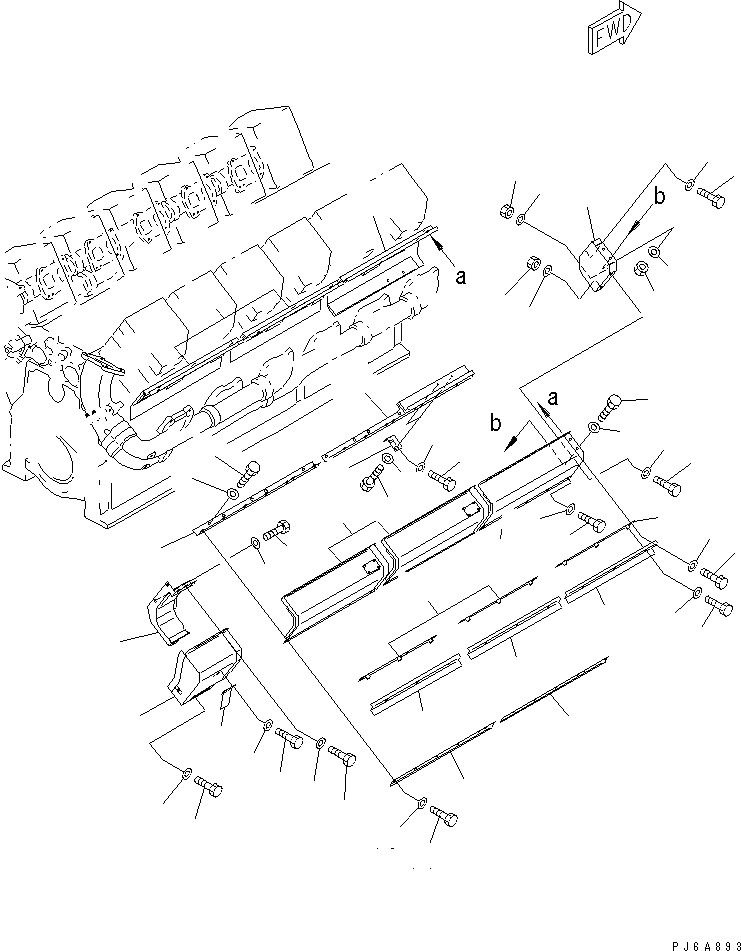 FWD

b

a

a

b

PJ6A893