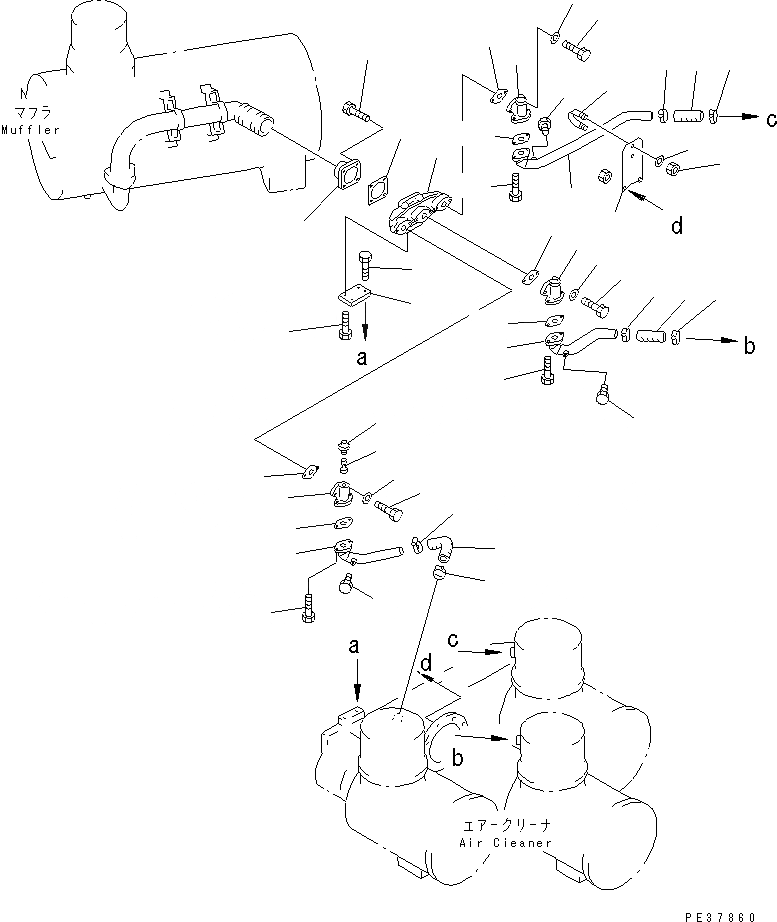 N
マフラ
Muffler

c

d

a

b

a

c

d

b

エアークリーナ
Air Cleaner

PE37860