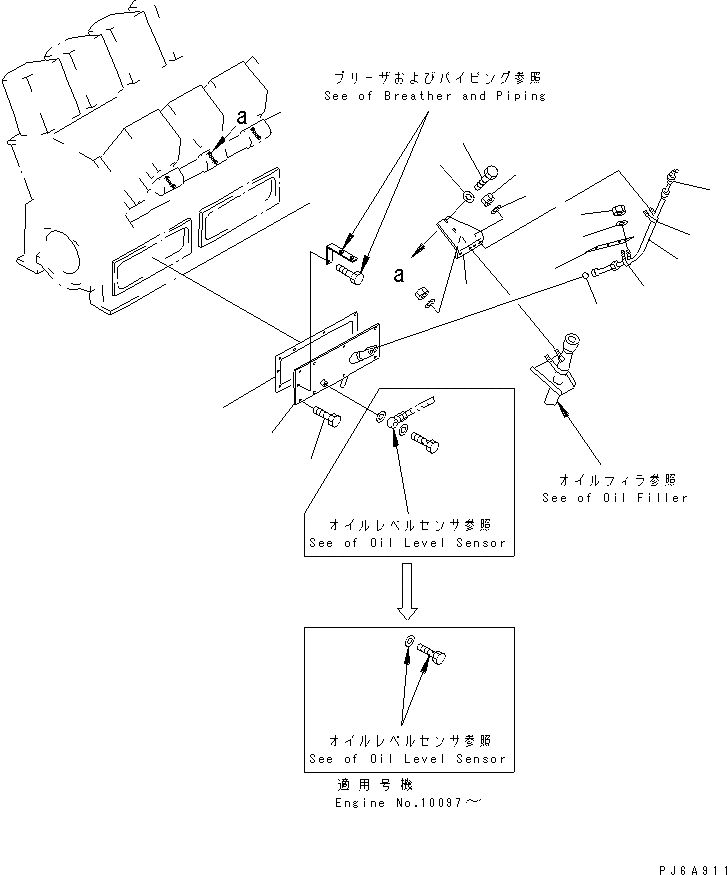 ブリーザおよびパイピング参照
See of Breather and Piping

a

a

オイルフィラ参照
See of Oil Filler

オイルレベルセンサ参照
See of Oil Level Sensor

オイルレベルセンサ参照
See of Oil Level Sensor

適用号機
Engine No.10097～

PJ6A911