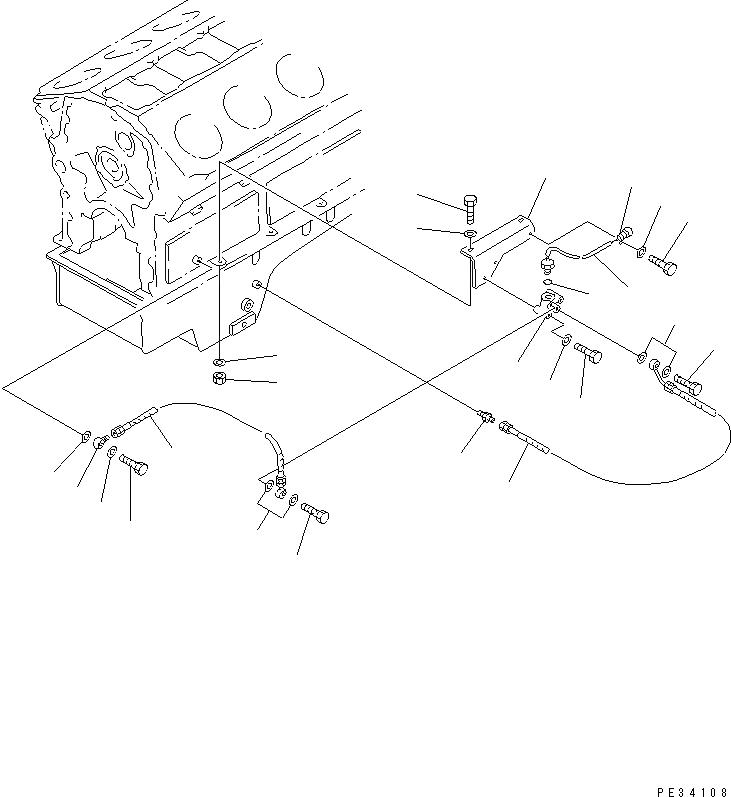 PE34108