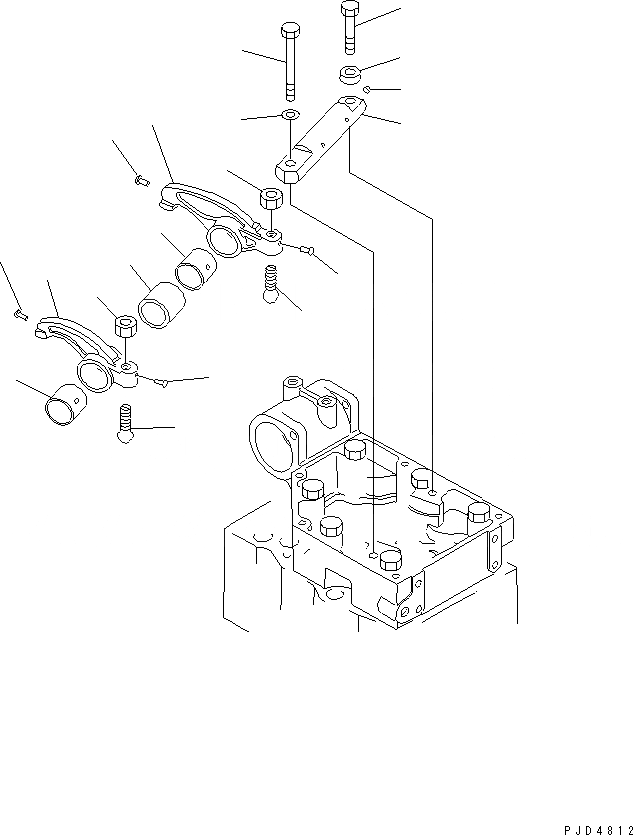 PJD4812