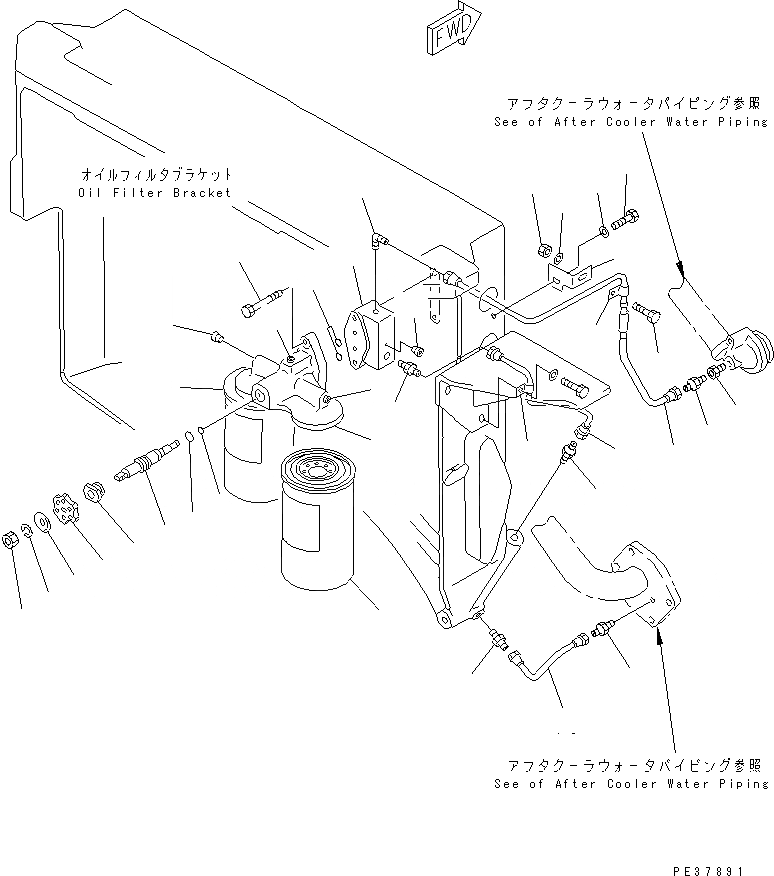 FWD

アフタクーラウォータパイピング参照
See of After Cooler Water Piping

オイルフィルタブラケット
Oil Filter Bracket

アフタクーラウォータパイピング参照
See of After Cooler Water Piping

PE37891