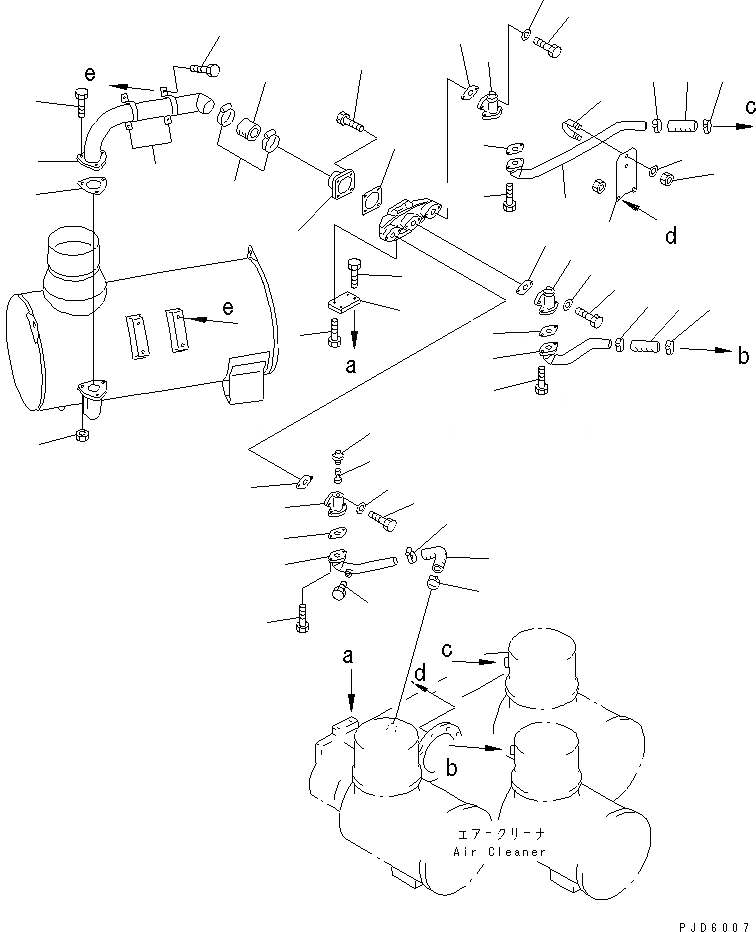 e
c
d
e
a
b
a
c
d
b
エアークリーナ
Air Cleaner
PJD6007