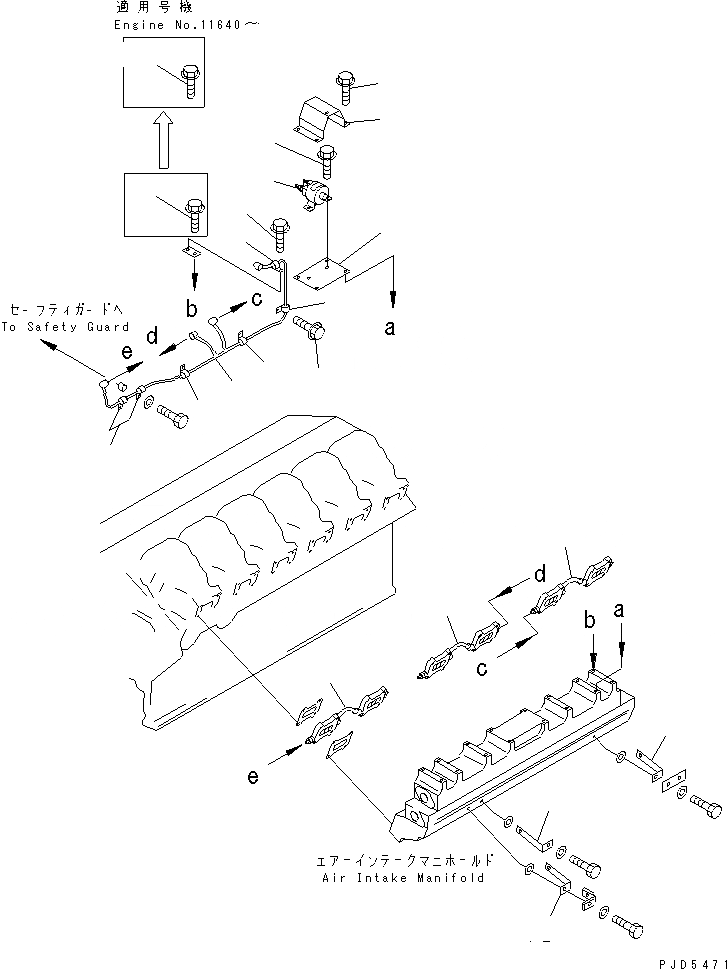 適用号機
Engine No.11640～

セーフティガードへ
To Safety Guard

b
c
d
e
a

d
b
a
c
e

エアーインテークマニホールド
Air Intake Manifold

PJD5471