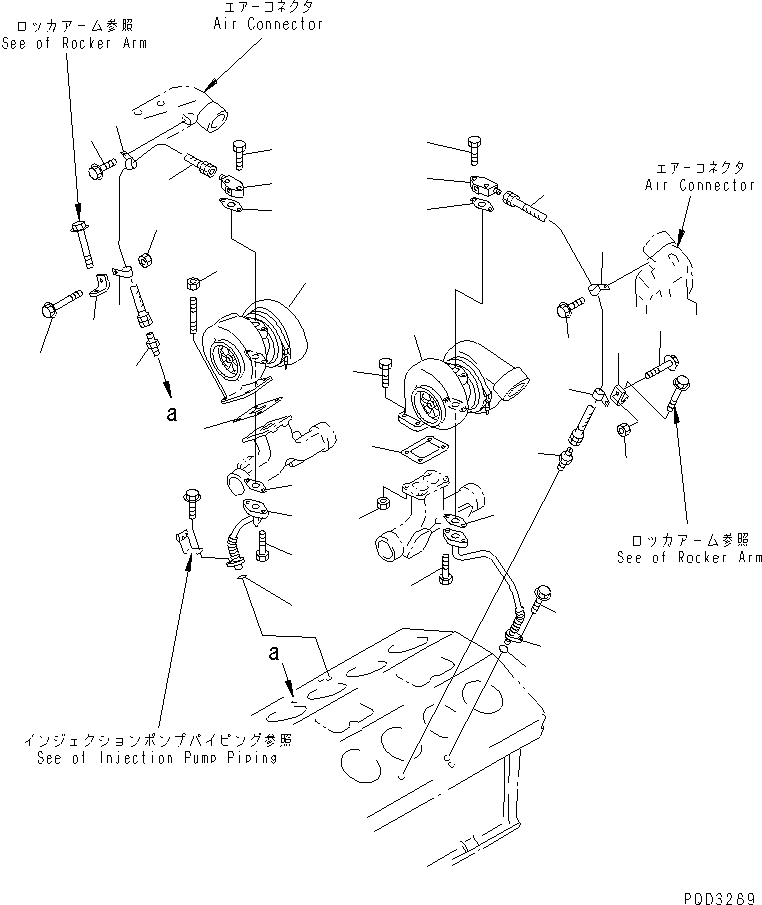 ロッカアーム参照
See of Rocker Arm

エアーコネクタ
Air Connector

エアーコネクタ
Air Connector

a

ロッカアーム参照
See of Rocker Arm

a

インジェクションポンプパイピング参照
See of Injection Pump Piping

PDD3289