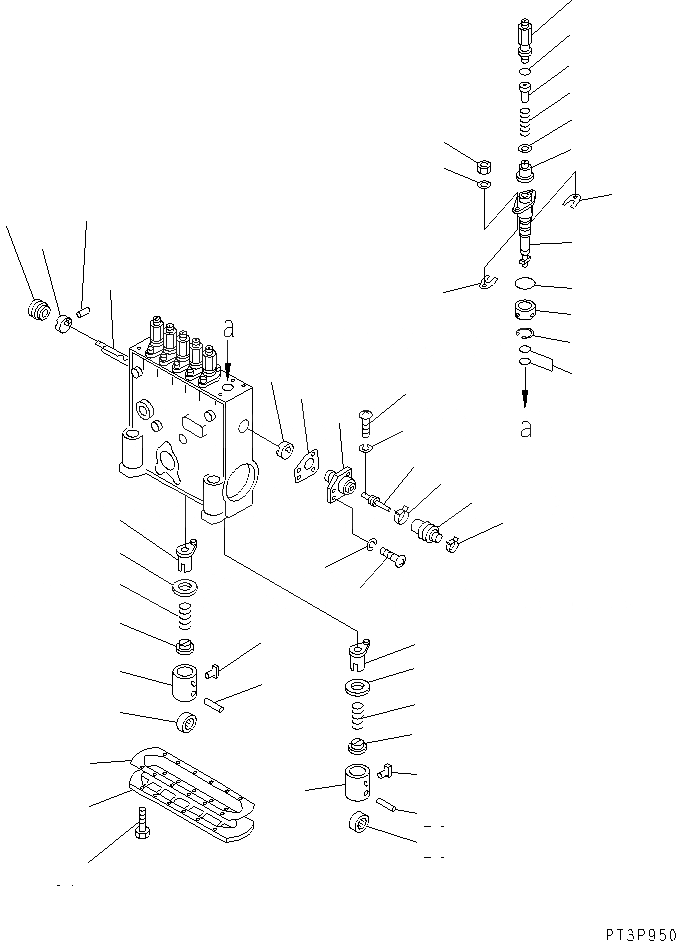 a

a

PT3P950