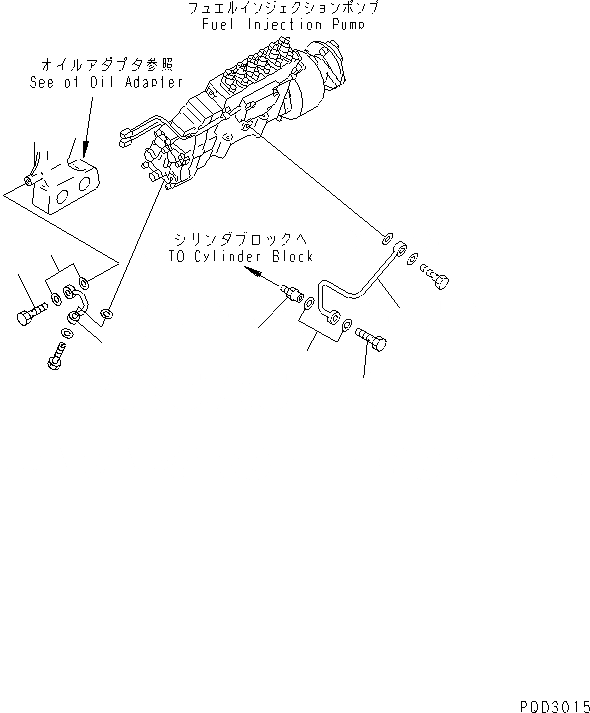 フュエルインジェクションポンプ
Fuel Injection Pump

オイルアダプタ参照
See of Oil Adapter

シリンダブロックへ
TO Cylinder Block

P0D3015