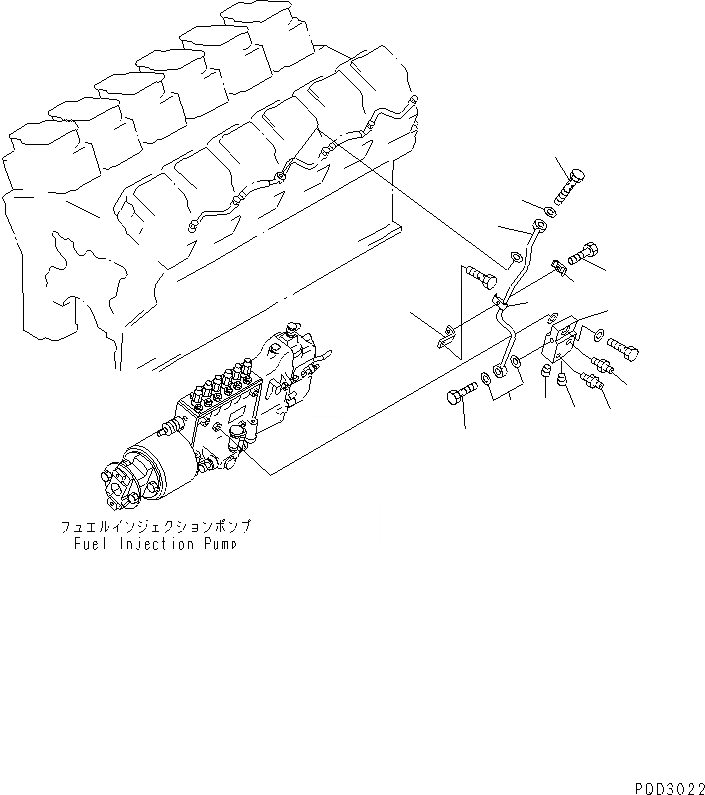 フュエルインジェクションポンプ
Fuel Injection Pump

P0D3022