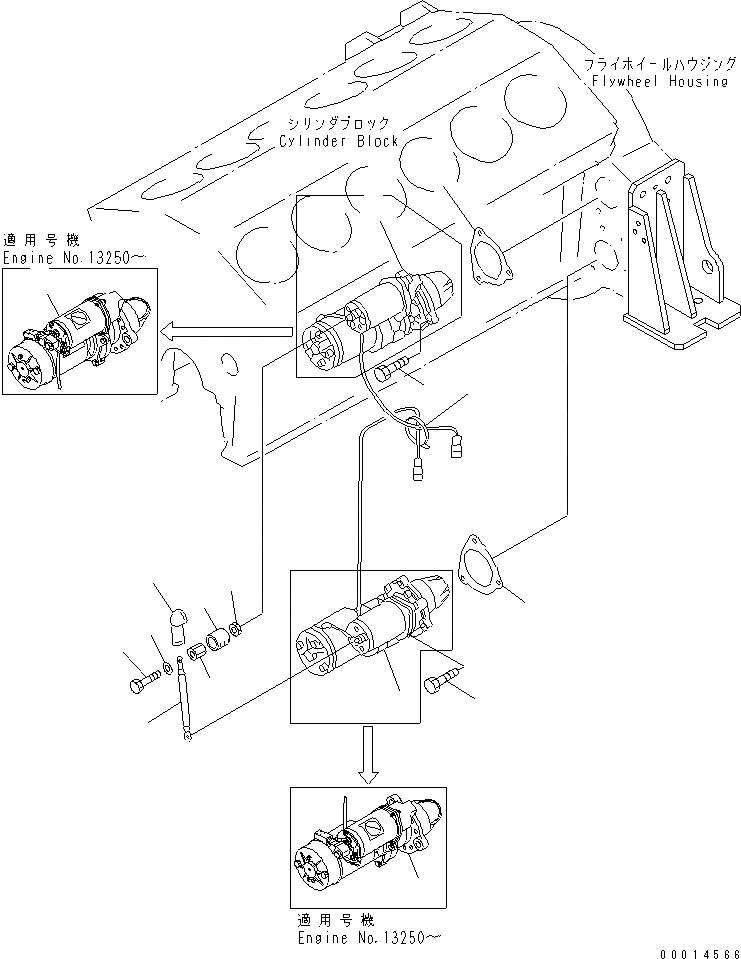 フライホイールハウジング
Flywheel Housing

シリンダブロック
Cylinder Block

適用号機
Engine No.13250~

適用号機
Engine No.13250~

00014566