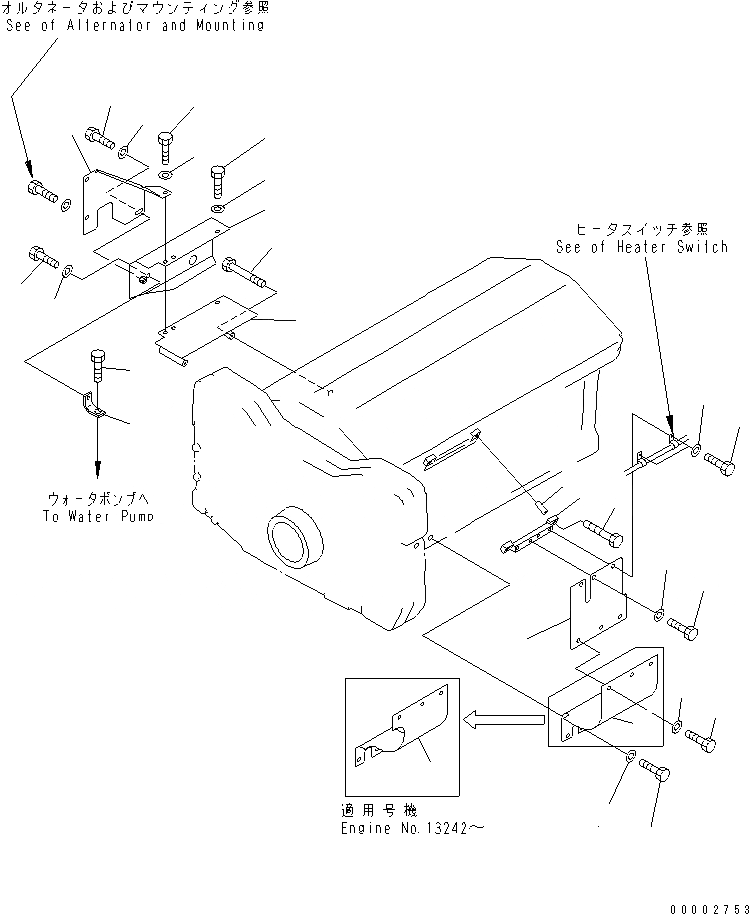 オルタネータおよびマウンティング参照
See of Alternator and Mounting

ヒータスイッチ参照
See of Heater Switch

ウォータポンプへ
To Water Pump

適用号機
Engine No.13242～

00002753