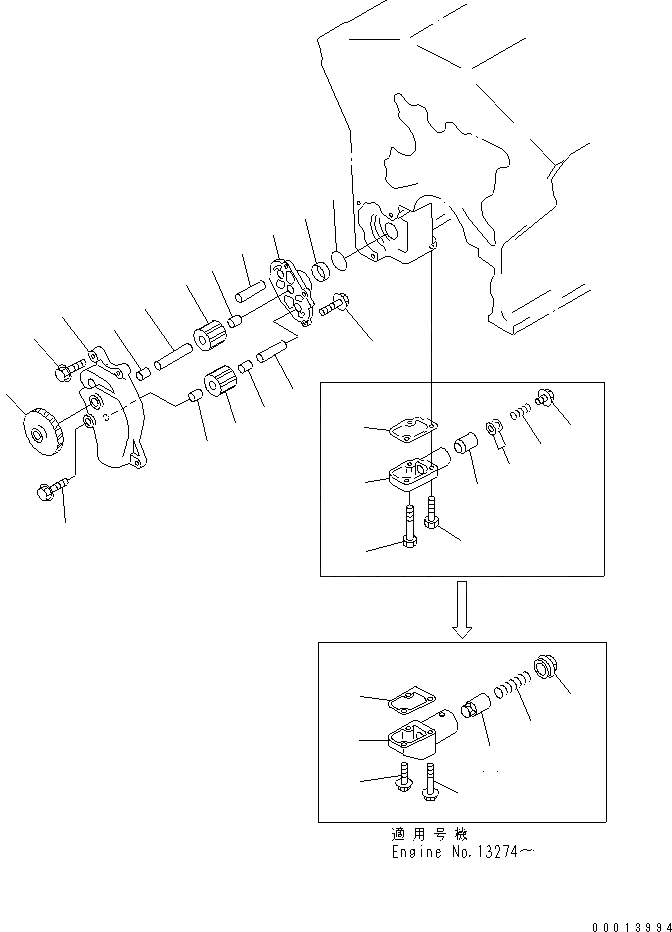 適用号機
Engine No.13274~

00013994