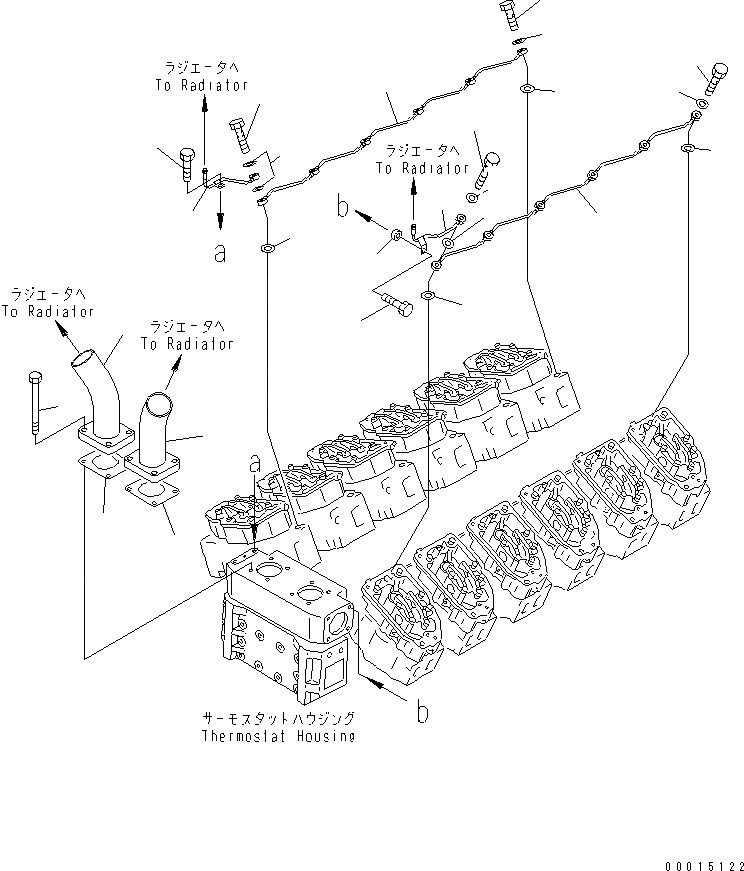 ラジエータへ
To Radiator

ラジエータへ
To Radiator

b

a

ラジエータへ
To Radiator

ラジエータへ
To Radiator

a

b

サーモスタットハウジング
Thermostat Housing

00015122