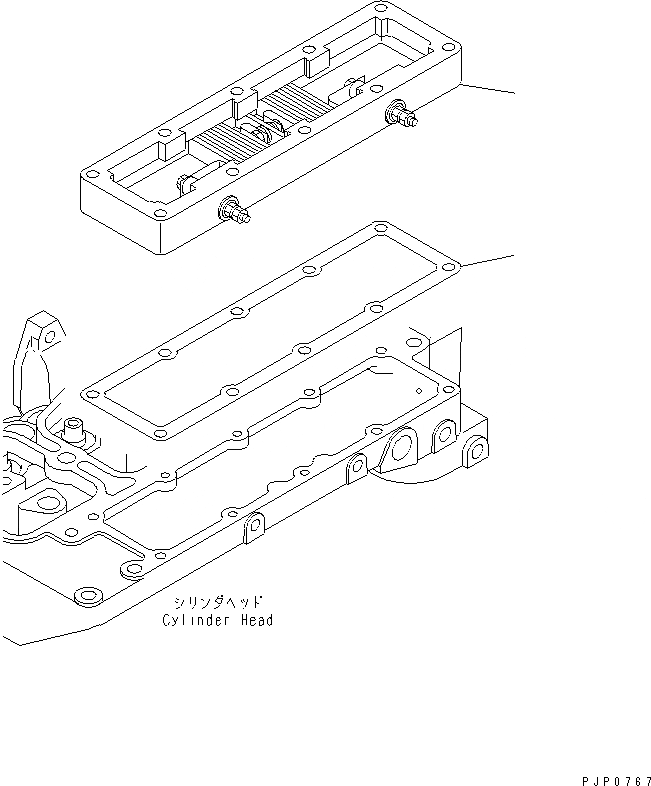 シリンダヘッド
Cylinder Head

PJP0767