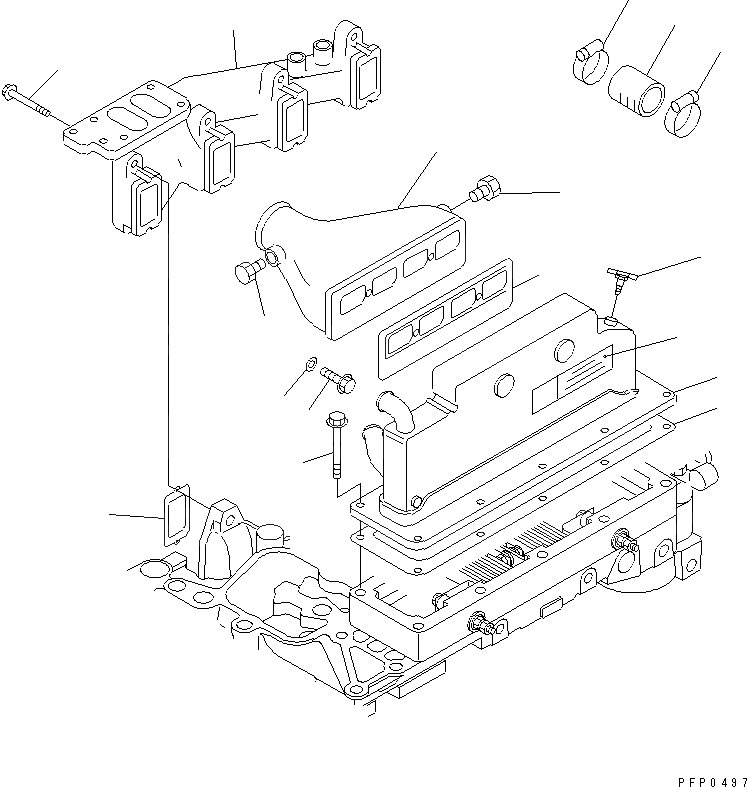 PFP0497