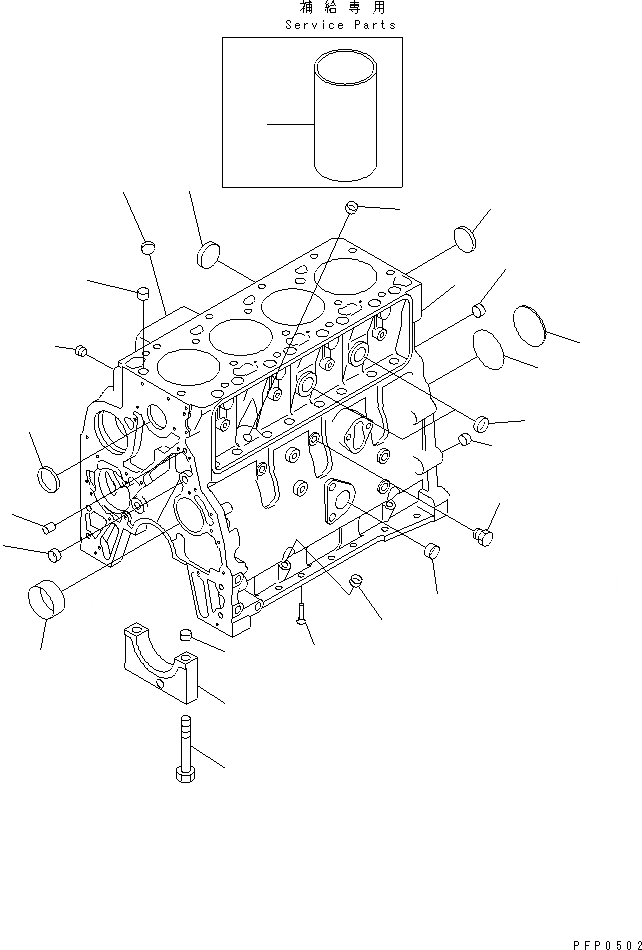 補給専用
Service Parts

PFP0502