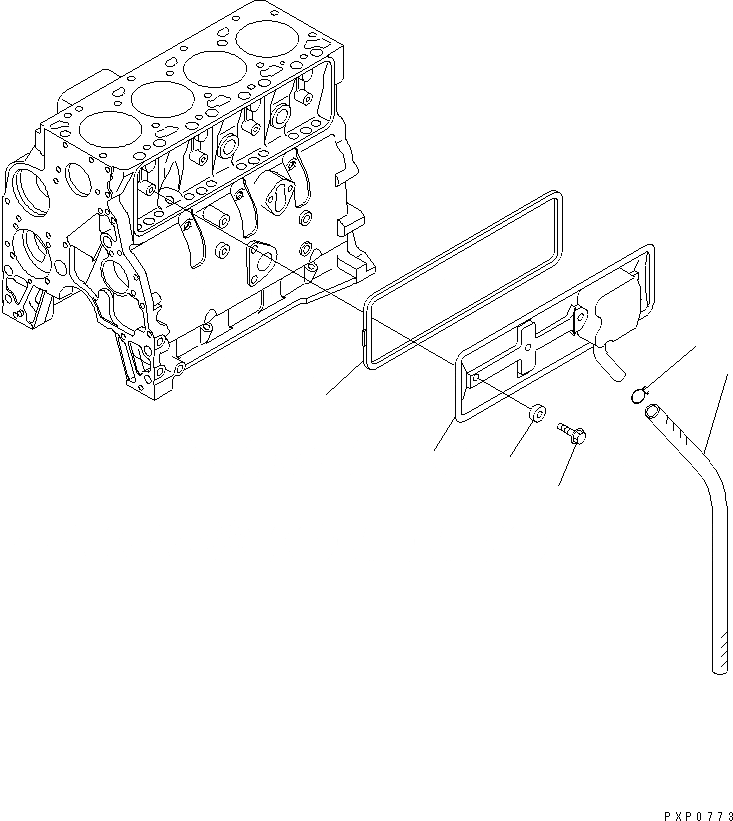 PXP0773