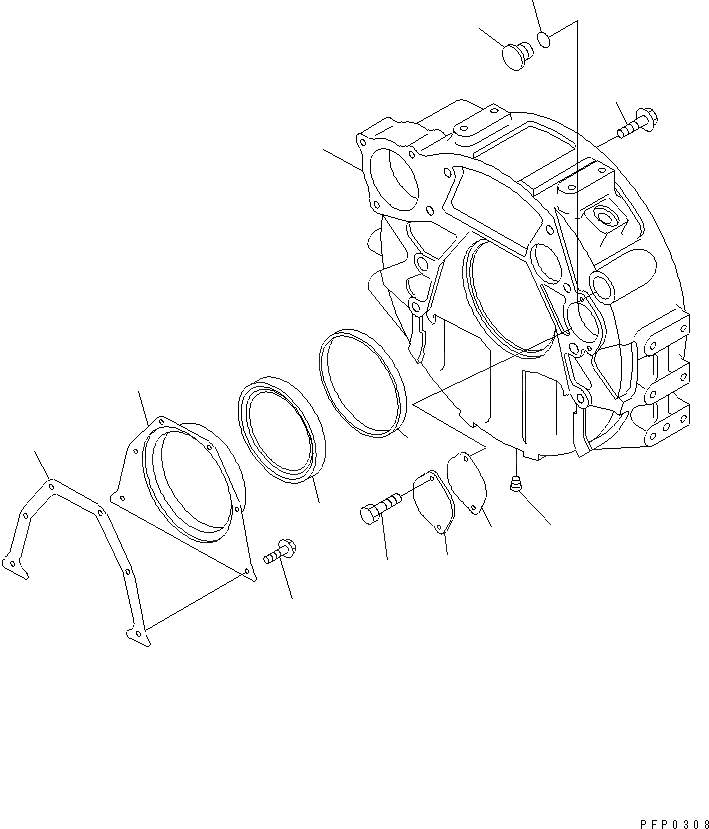 PFP0308