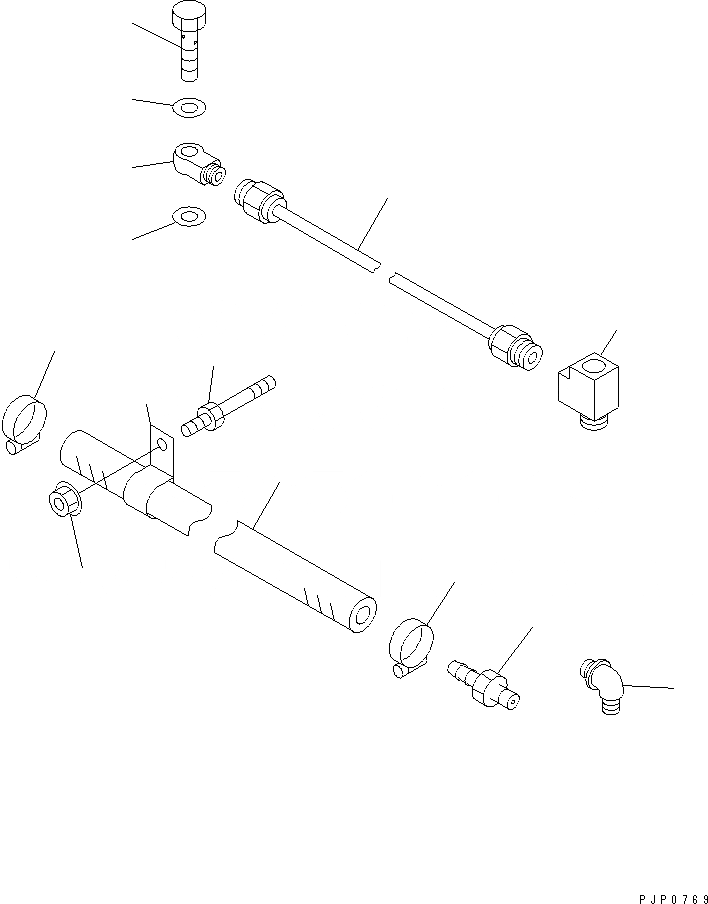 PJP0769