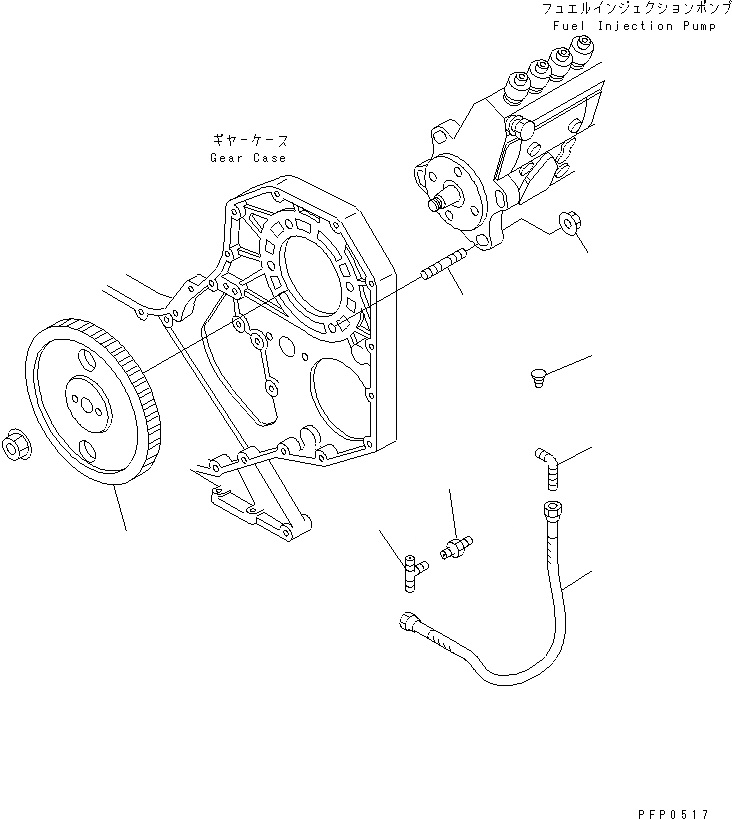 フュエルインジェクションポンプ
Fuel Injection Pump

ギヤーケース
Gear Case

PFP0517