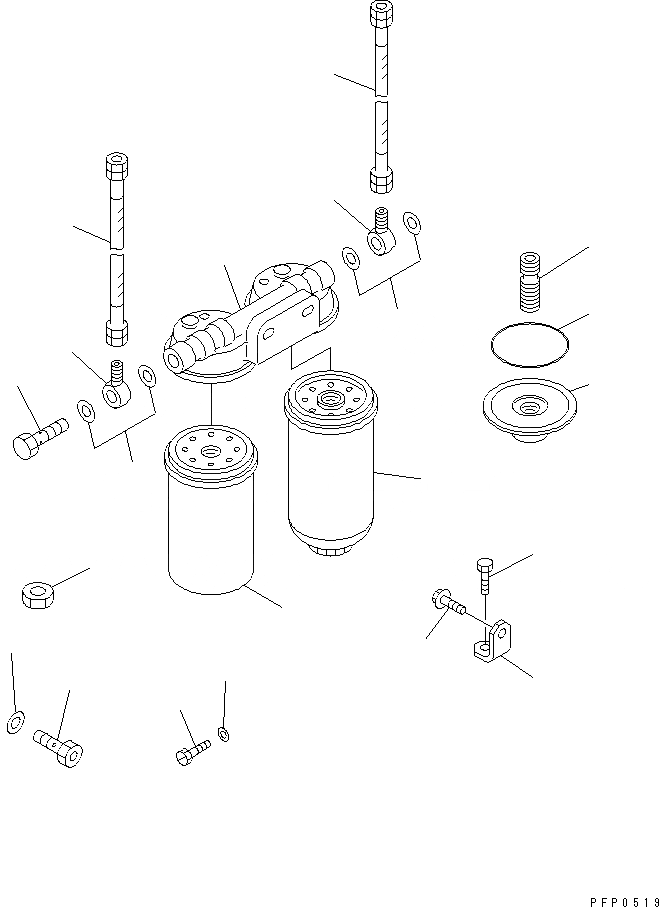 PFP0519