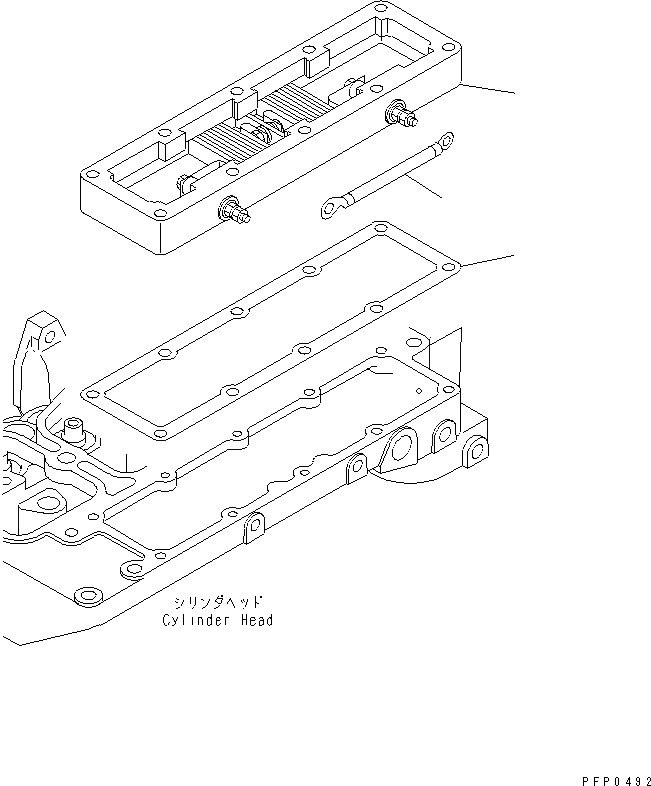 シリンダヘッド
Cylinder Head

PFP0492