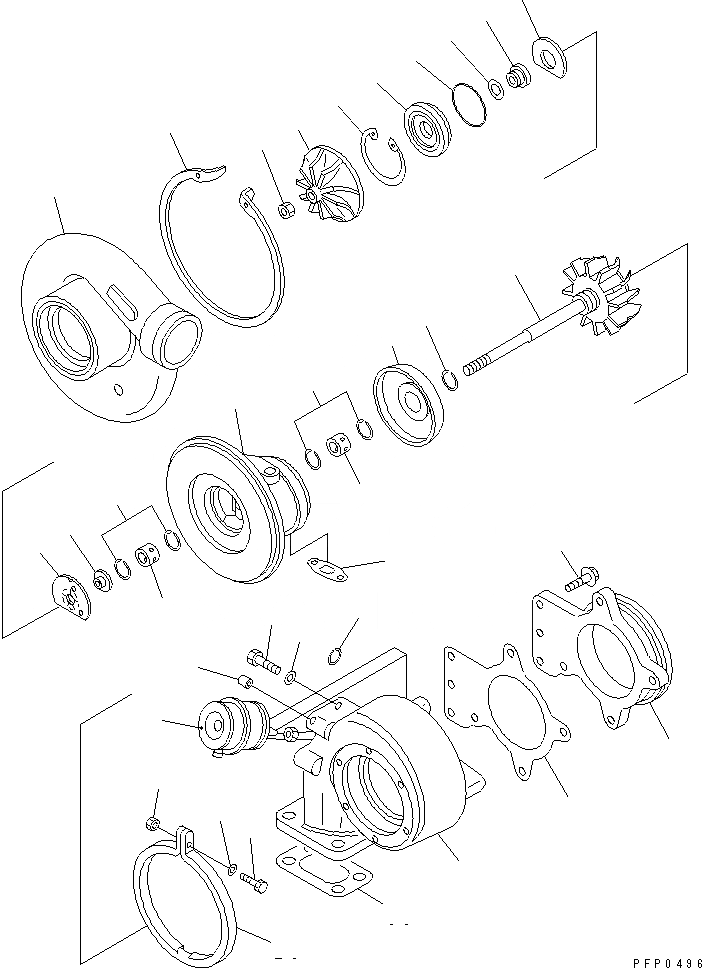 PFP0496