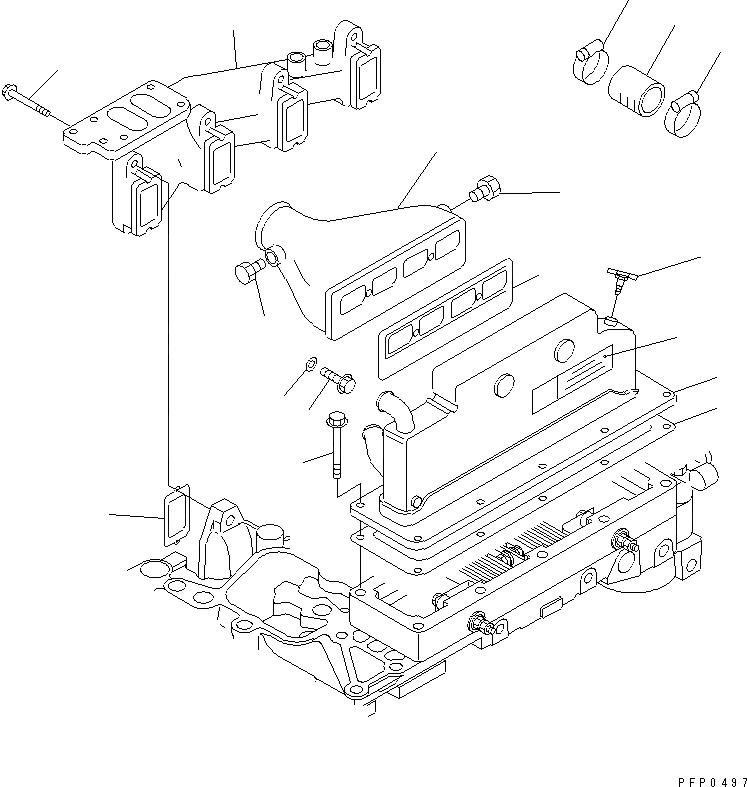 PFP0497