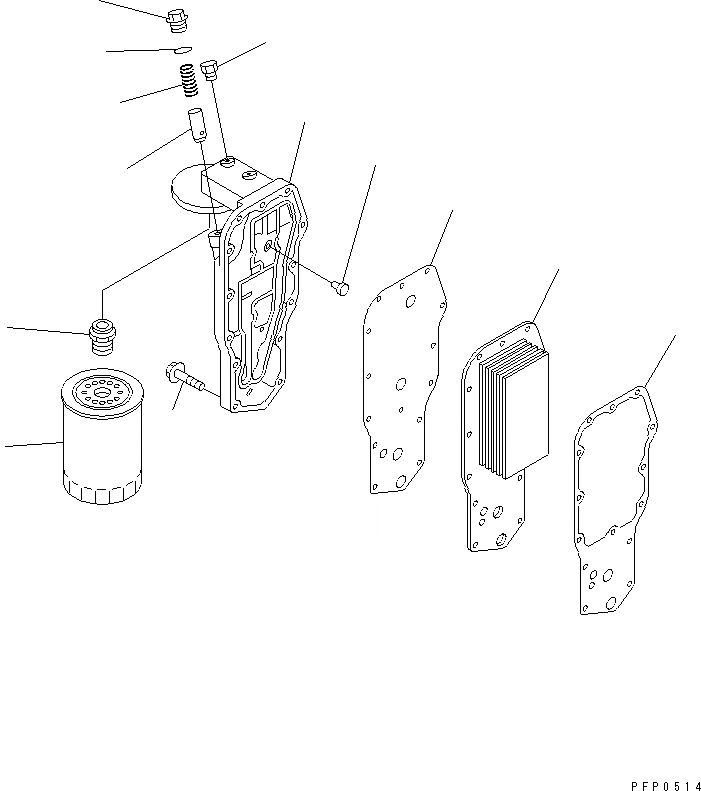 PFP0514