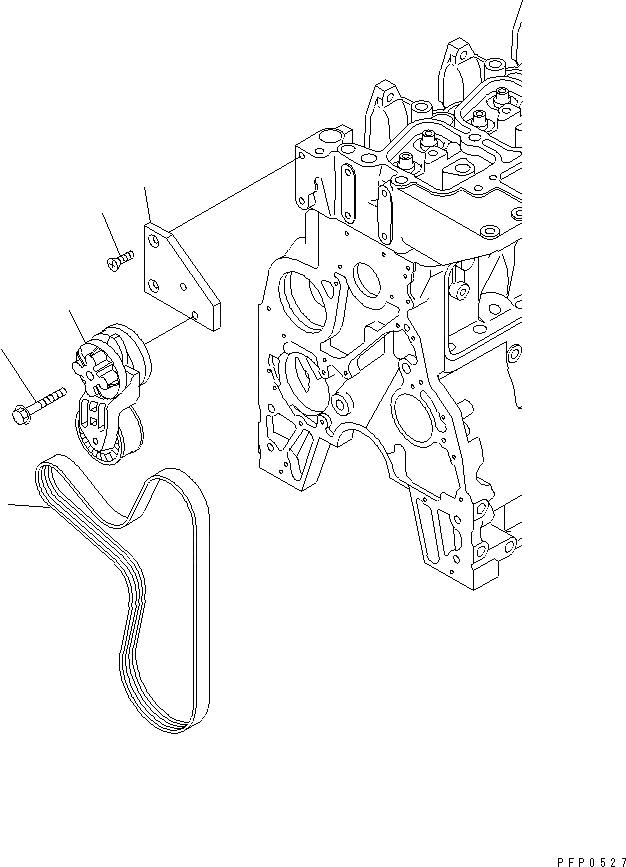 PFP0527