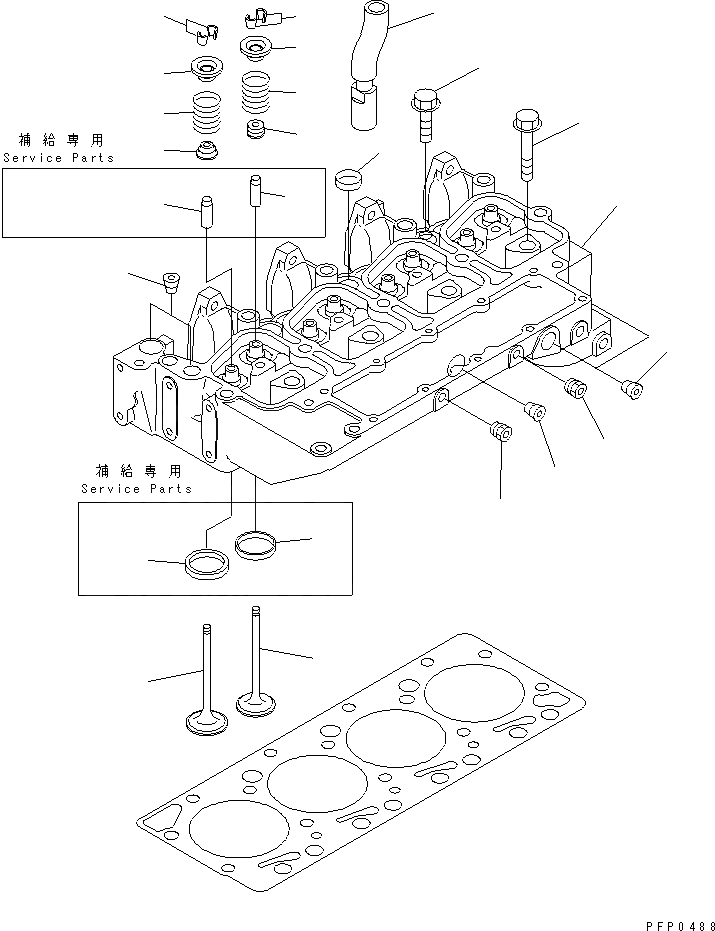 補給専用
Service Parts

補給専用
Service Parts

PFP0488