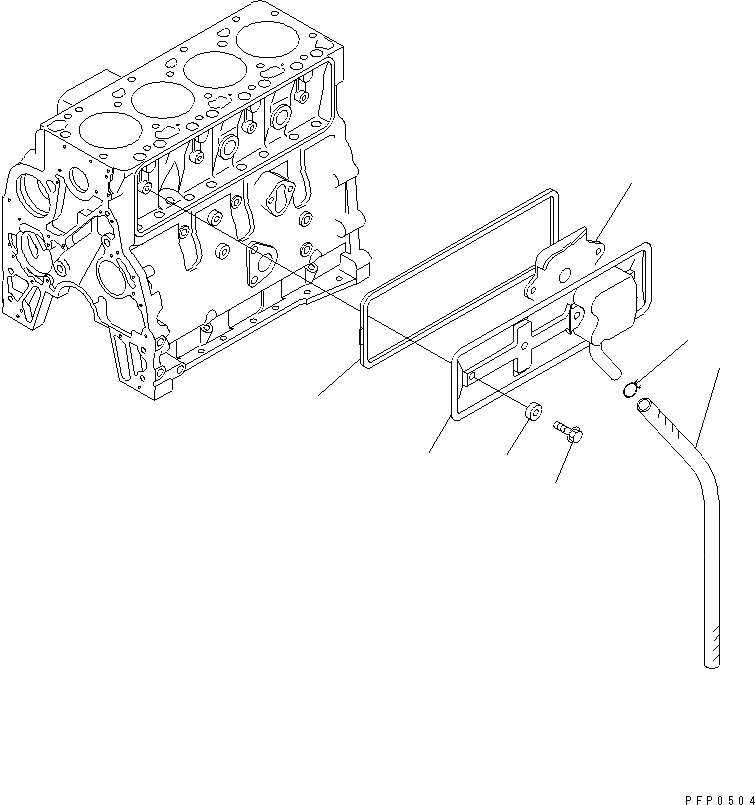 PFP0504