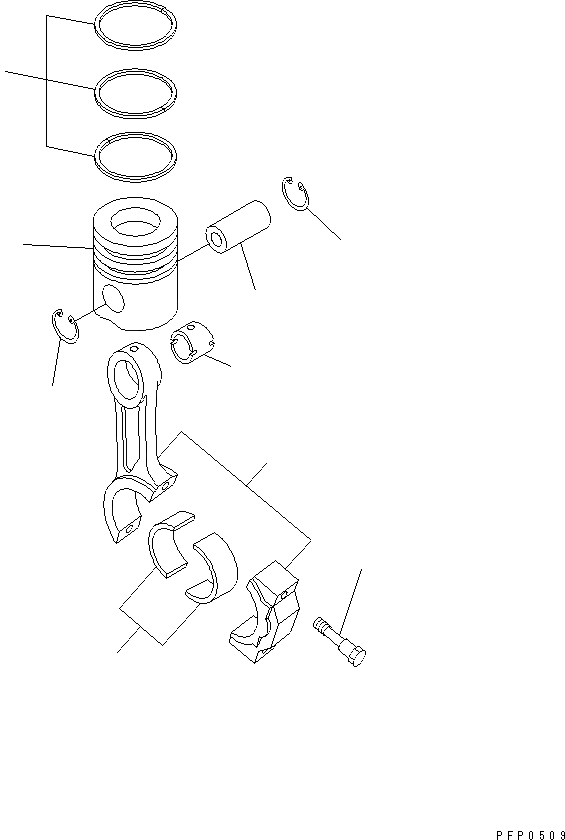 PFP0509