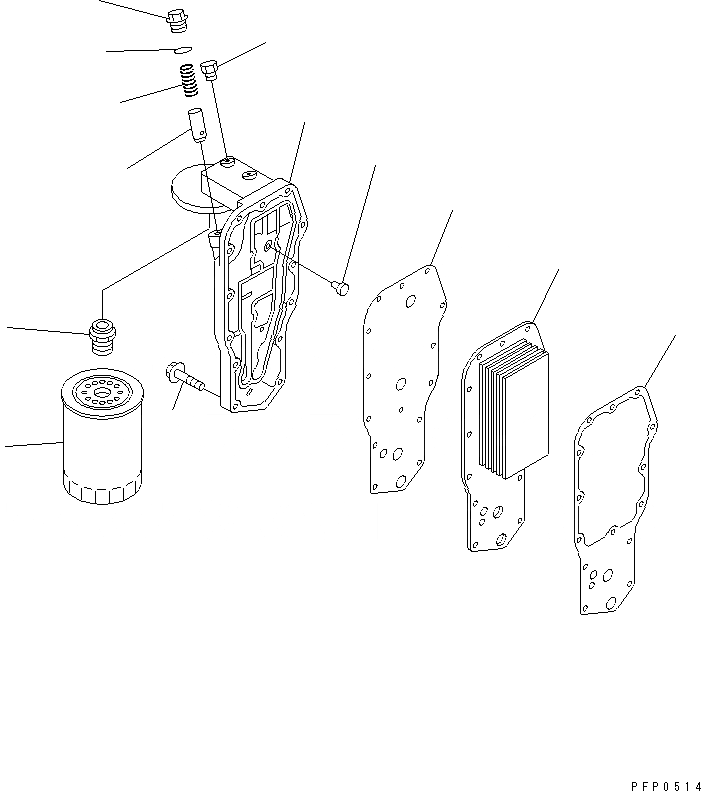 PFP0514