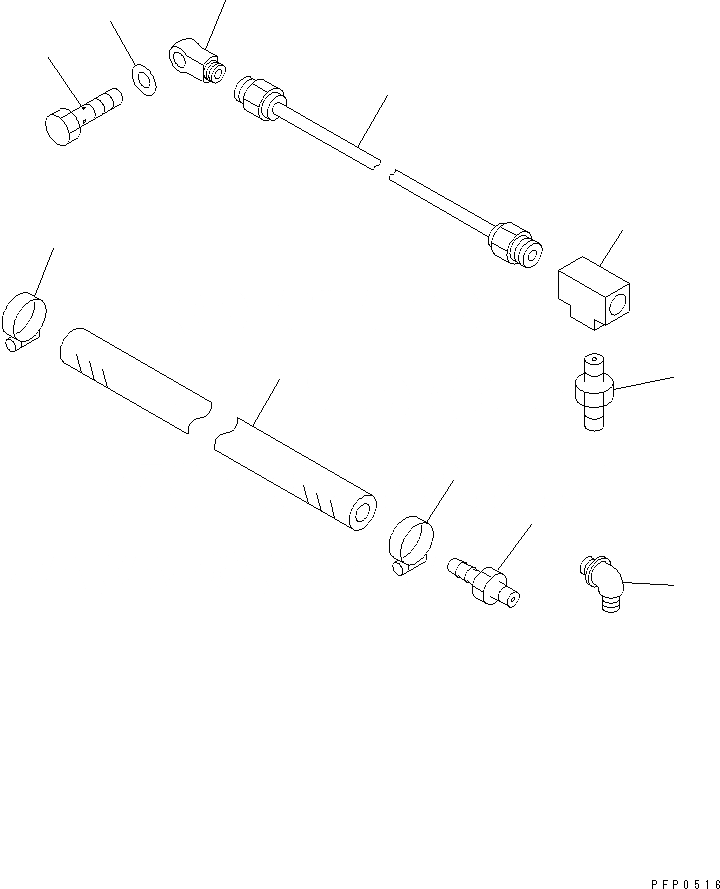 PFP0516