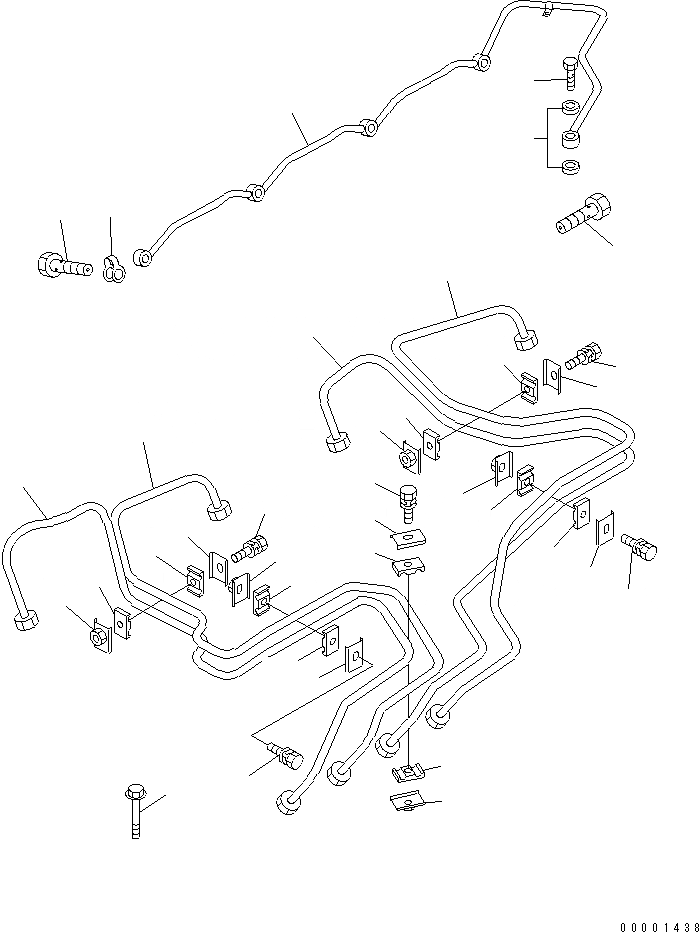 00001438