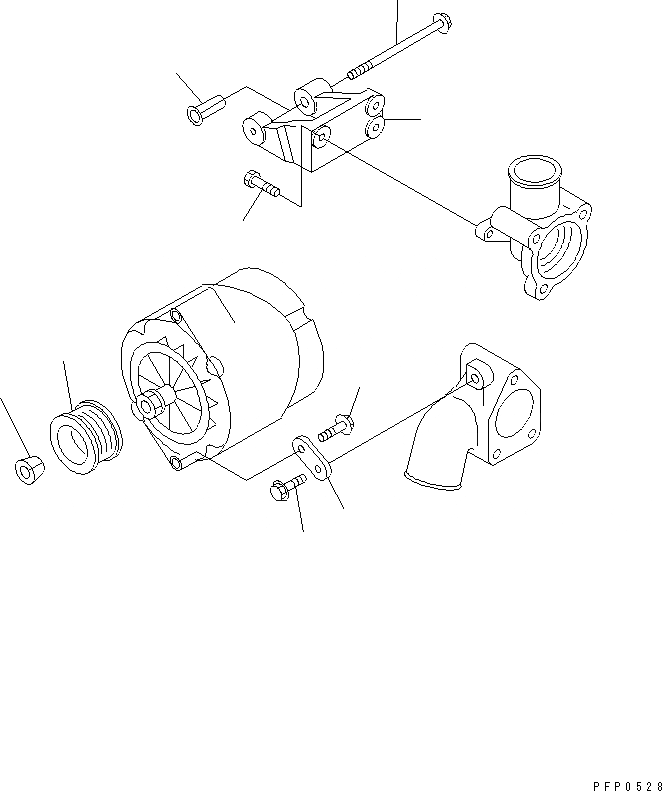 PFP0528