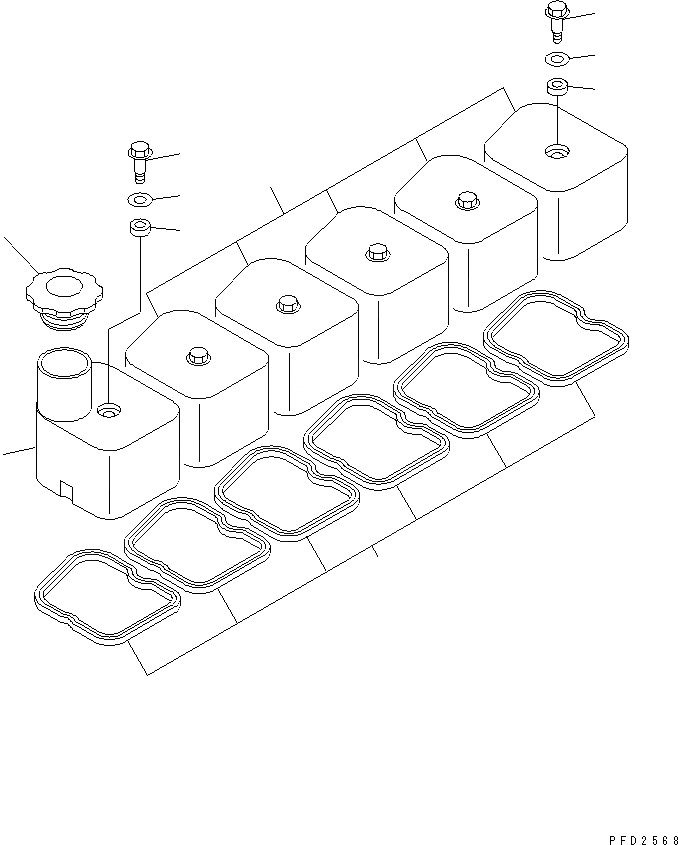 PFD2568